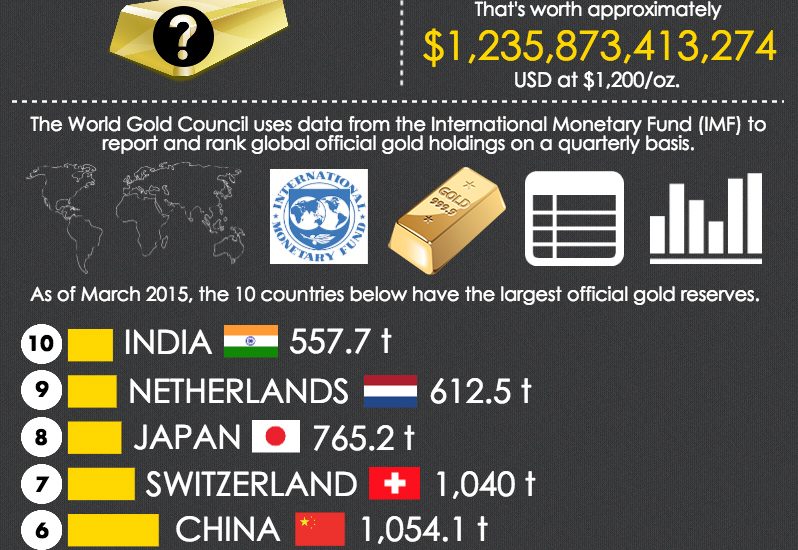 ?

That's worth approximately
$1,235,873,413,274
USD at $1,200/oz.

The World Gold Council uses data from the International Monetary Fund (IMF) to report and rank global official gold holdings on a quarterly basis.

INTERNATIONAL MONETARY FUND

GOLD 999.9

As of March 2015, the 10 countries below have the largest official gold reserves.

10 INDIA 557.7 t
9 NETHERLANDS 612.5 t
8 JAPAN 765.2 t
7 SWITZERLAND 1,040 t
6 CHINA 1,054.1 t