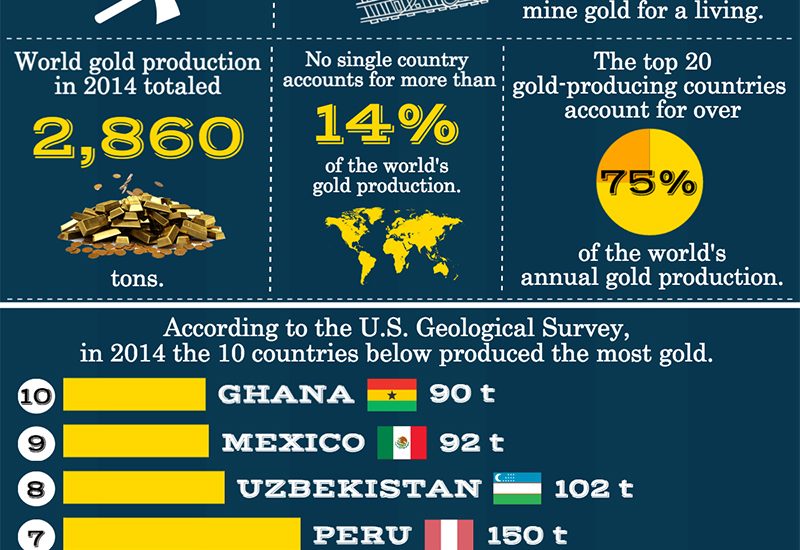 mine gold for a living.

World gold production in 2014 totaled

2,860

tons.

No single country accounts for more than

14%

of the world's gold production.

The top 20 gold-producing countries account for over

75%

of the world's annual gold production.

According to the U.S. Geological Survey, in 2014 the 10 countries below produced the most gold.

10 GHANA 90 t

9 MEXICO 92 t

8 UZBEKISTAN 102 t

7 PERU 150 t