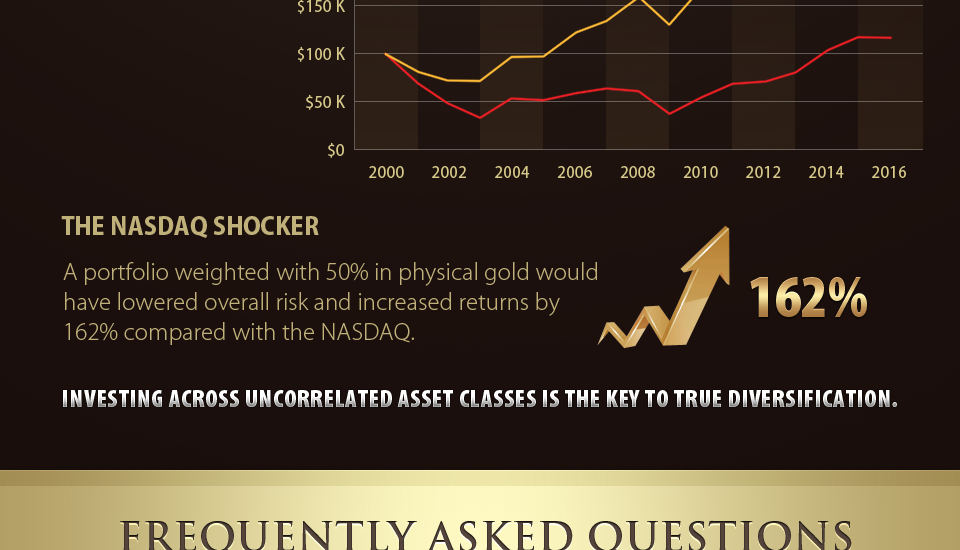 $150 K
$100 K
$50 K
$0
2000 2002 2004 2006 2008 2010 2012 2014 2016

THE NASDAQ SHOCKER

A portfolio weighted with 50% in physical gold would have lowered overall risk and increased returns by 162% compared with the NASDAQ.

162%

INVESTING ACROSS UNCORRELATED ASSET CLASSES IS THE KEY TO TRUE DIVERSIFICATION.

FREQUENTLY ASKED QUESTIONS