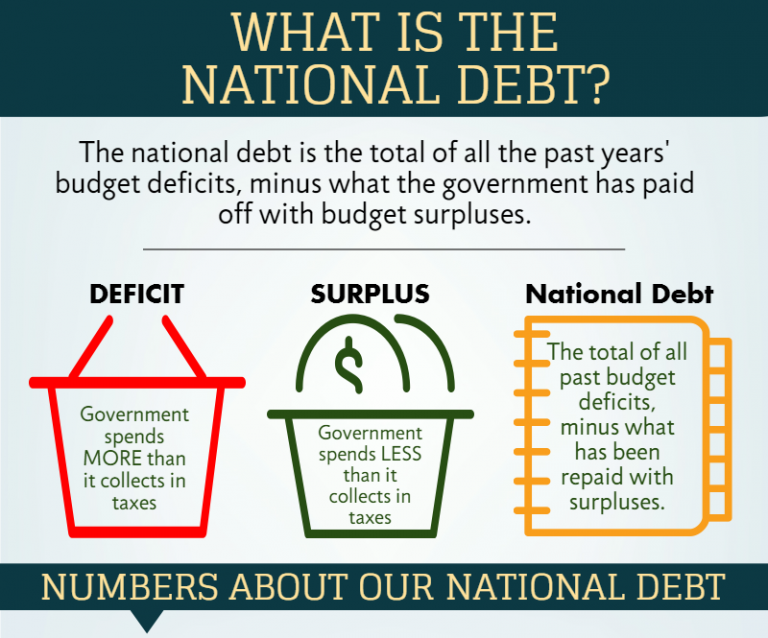 WHAT IS THE NATIONAL DEBT?

The national debt is the total of all the past years' budget deficits, minus what the government has paid off with budget surpluses.

DEFICIT

Government spends MORE than it collects in taxes

SURPLUS

$

Government spends LESS than it collects in taxes

National Debt

The total of all past budget deficits, minus what has been repaid with surpluses.

NUMBERS ABOUT OUR NATIONAL DEBT