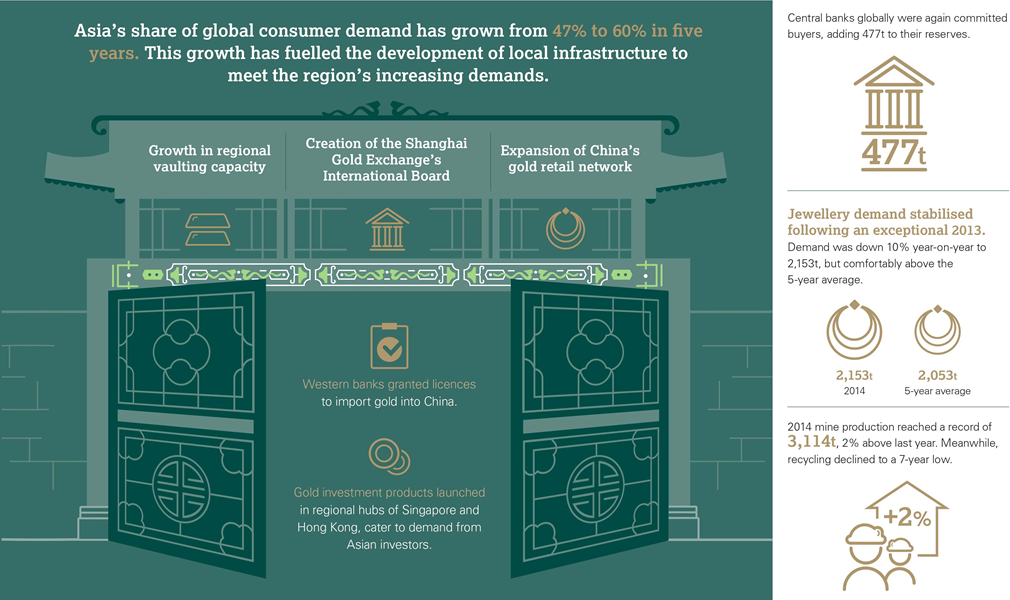 Asia's share of global consumer demand has grown from 47% to 60% in five years. This growth has fuelled the development of local infrastructure to meet the region's increasing demands.

Growth in regional vaulting capacity

Creation of the Shanghai Gold Exchange's International Board

Expansion of China's gold retail network

Western banks granted licences to import gold into China.

Gold investment products launched in regional hubs of Singapore and Hong Kong, cater to demand from Asian investors.

Central banks globally were again committed buyers, adding 477t to their reserves.

477t

Jewellery demand stabilised following an exceptional 2013.

Demand was down 10% year-on-year to 2,153t, but comfortably above the 5-year average.

2,153t
2014

2,053t
5-year average

2014 mine production reached a record of 3,114t, 2% above last year. Meanwhile, recycling declined to a 7-year low.

+2%