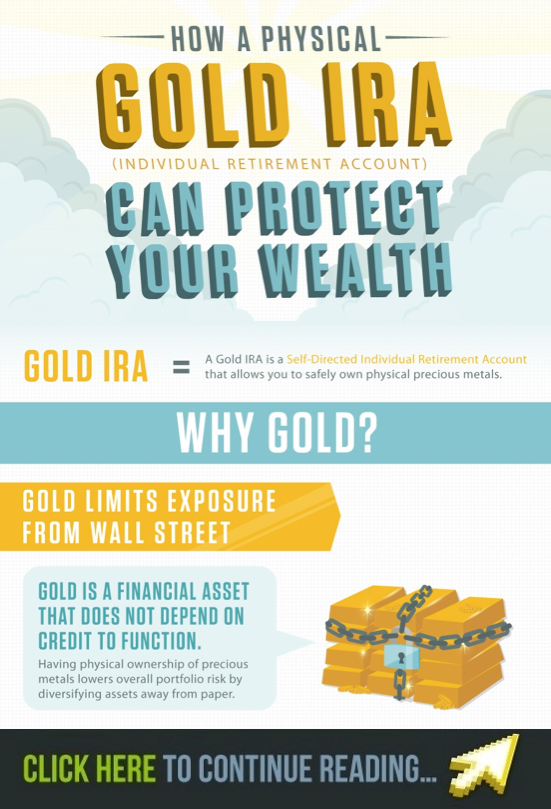 HOW A PHYSICAL

GOLD IRA

(INDIVIDUAL RETIREMENT ACCOUNT)

CAN PROTECT YOUR WEALTH

GOLD IRA = A Gold IRA is a Self-Directed Individual Retirement Account that allows you to safely own physical precious metals.

WHY GOLD?

GOLD LIMITS EXPOSURE FROM WALL STREET

GOLD IS A FINANCIAL ASSET THAT DOES NOT DEPEND ON CREDIT TO FUNCTION.

Having physical ownership of precious metals lowers overall portfolio risk by diversifying assets away from paper.

CLICK HERE TO CONTINUE READING...