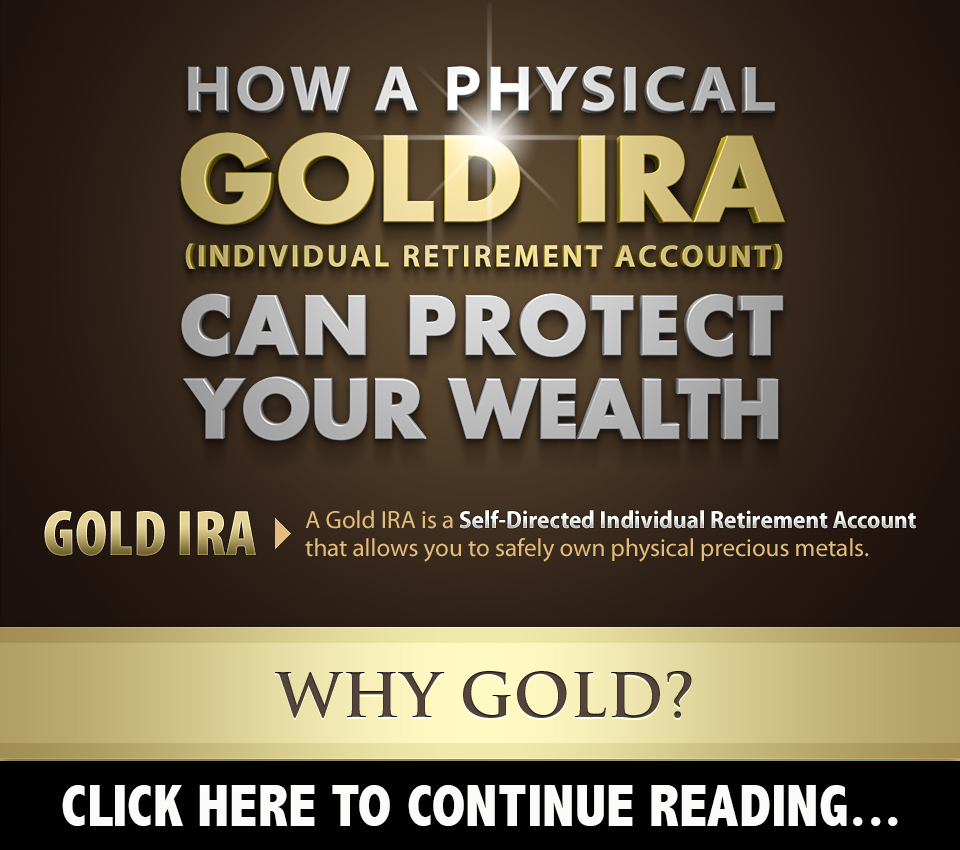 HOW A PHYSICAL
GOLD IRA
(INDIVIDUAL RETIREMENT ACCOUNT)
CAN PROTECT
YOUR WEALTH

GOLD IRA A Gold IRA is a Self-Directed Individual Retirement Account that allows you to safely own physical precious metals.

WHY GOLD?

CLICK HERE TO CONTINUE READING...