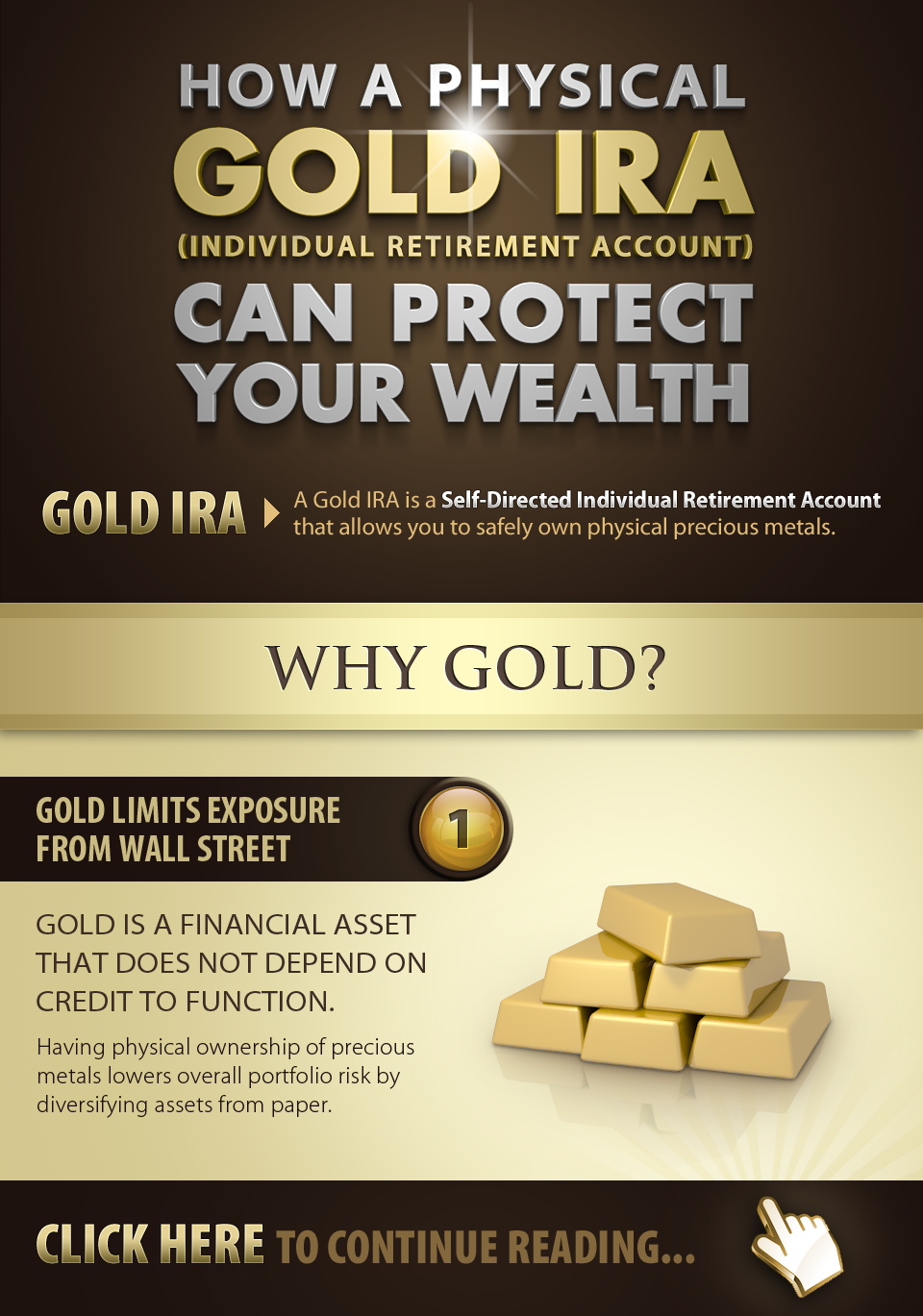 HOW A PHYSICAL
GOLD IRA
(INDIVIDUAL RETIREMENT ACCOUNT)
CAN PROTECT YOUR WEALTH

GOLD IRA

A Gold IRA is a Self-Directed Individual Retirement Account that allows you to safely own physical precious metals.

WHY GOLD?

GOLD LIMITS EXPOSURE FROM WALL STREET

1

GOLD IS A FINANCIAL ASSET THAT DOES NOT DEPEND ON CREDIT TO FUNCTION.

Having physical ownership of precious metals lowers overall portfolio risk by diversifying assets from paper.

CLICK HERE TO CONTINUE READING...